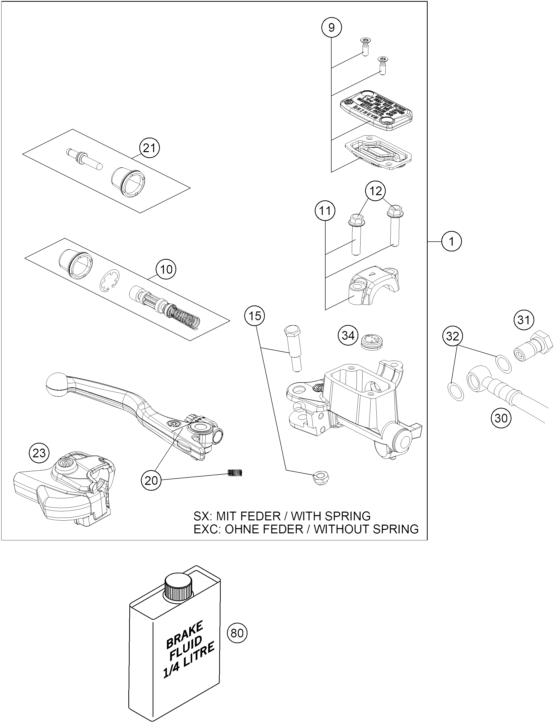 9

21

12

11

1

10

15

34

31

32

30

23

20

SX: MIT FEDER / WITH SPRING
EXC: OHNE FEDER / WITHOUT SPRING

BRAKE FLUID 1/4 LITRE

80