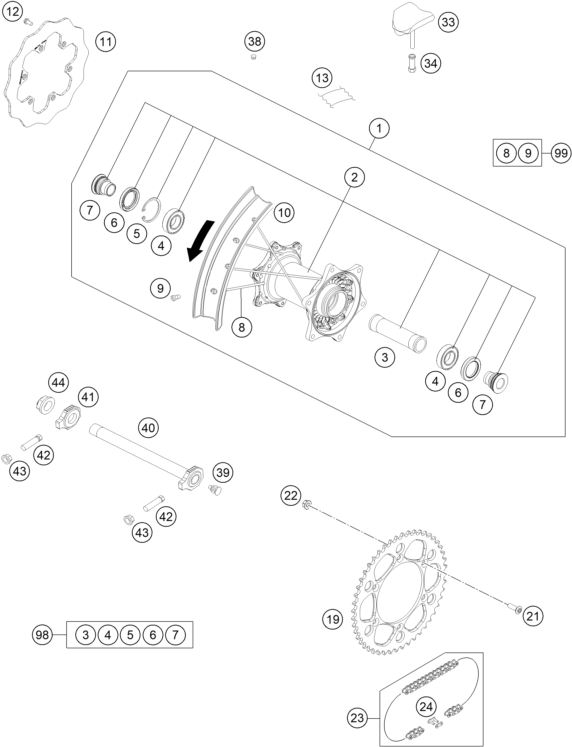 12
11
38
33
34
13
1
8 9 99
2
7
6
5
4
10
9
8
3
4
6
7
44
41
40
42
43
39
42
43
22
19
21
98 3 4 5 6 7
23
24