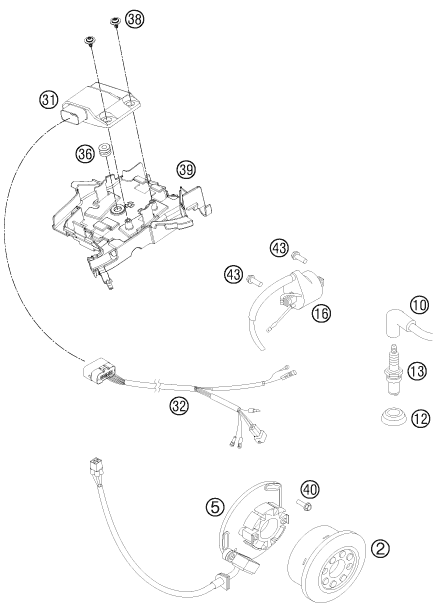 38
31
36
39
43
43
16
10
13
12
32
40
5
2