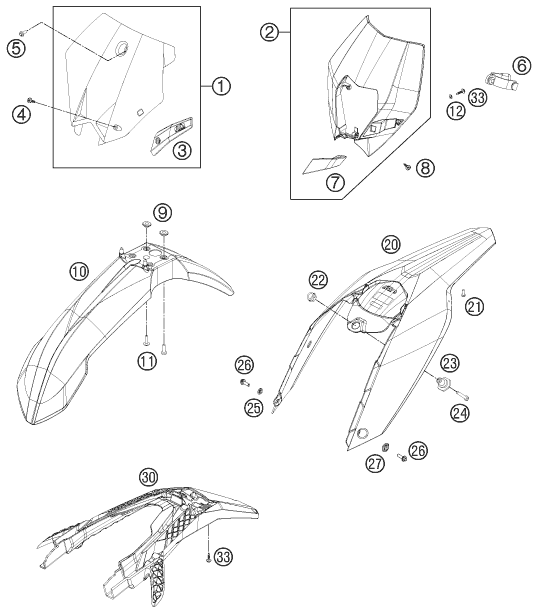 5
1
4
3
2
6
33
12
8
7
9
10
11
20
22
21
26
25
23
24
27
26
30
33