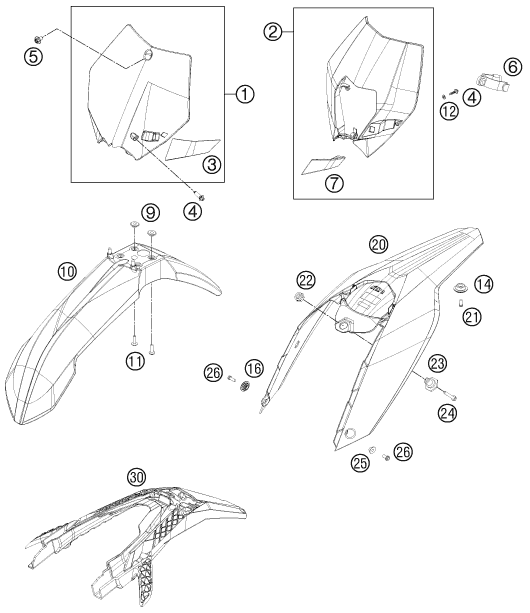 5
1
3
4
2
6
4
12
7
9
10
11
20
22
14
21
26
16
23
24
25
26
30