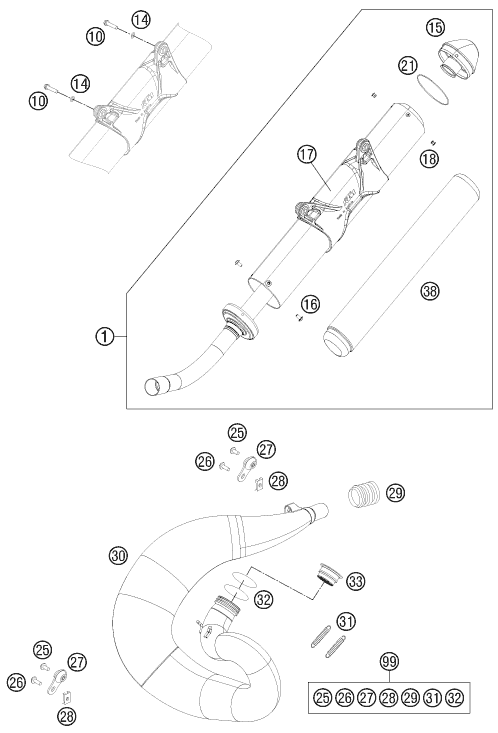 14
10
14
10
15
21
17
18
38
16
1
25
27
26
28
29
30
33
32
31
25
27
26
28
99
25 26 27 28 29 31 32