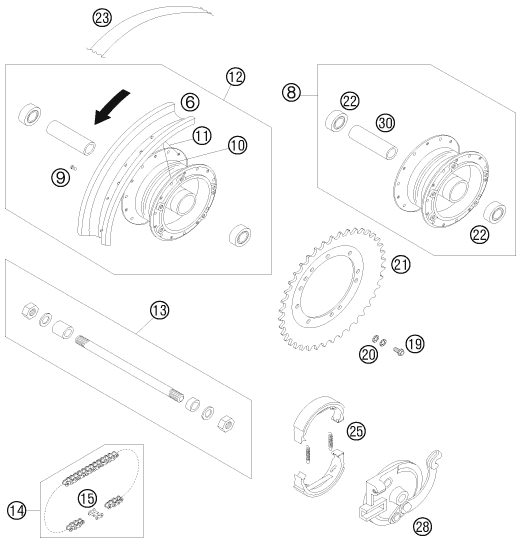 23
12
6
11
10
9
8
22
30
22
21
13
20
19
25
14
15
28