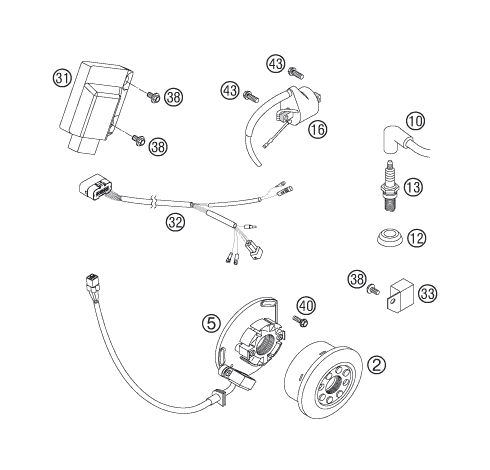 31
38
38
43
43
16
10
13
12
32
38
33
40
5
2