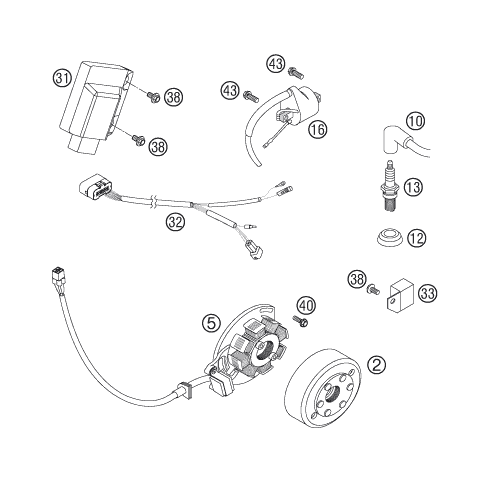 31
38
38
43
43
16
10
13
12
32
38
33
40
5
2